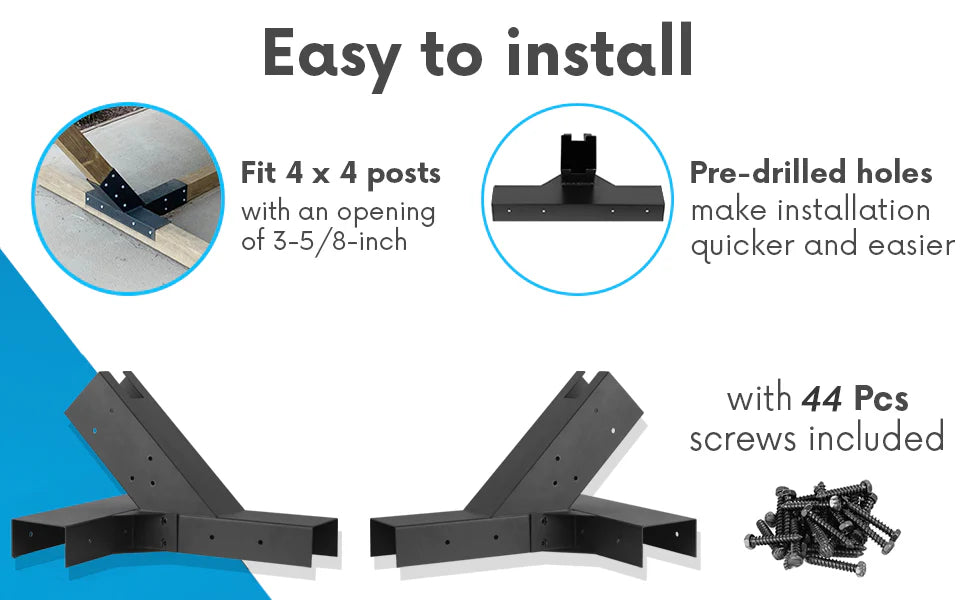 Easy to install

Fit 4 x 4 posts
with an opening of 3-5/8-inch

Pre-drilled holes
make installation quicker and easier

with 44 Pcs
screws included